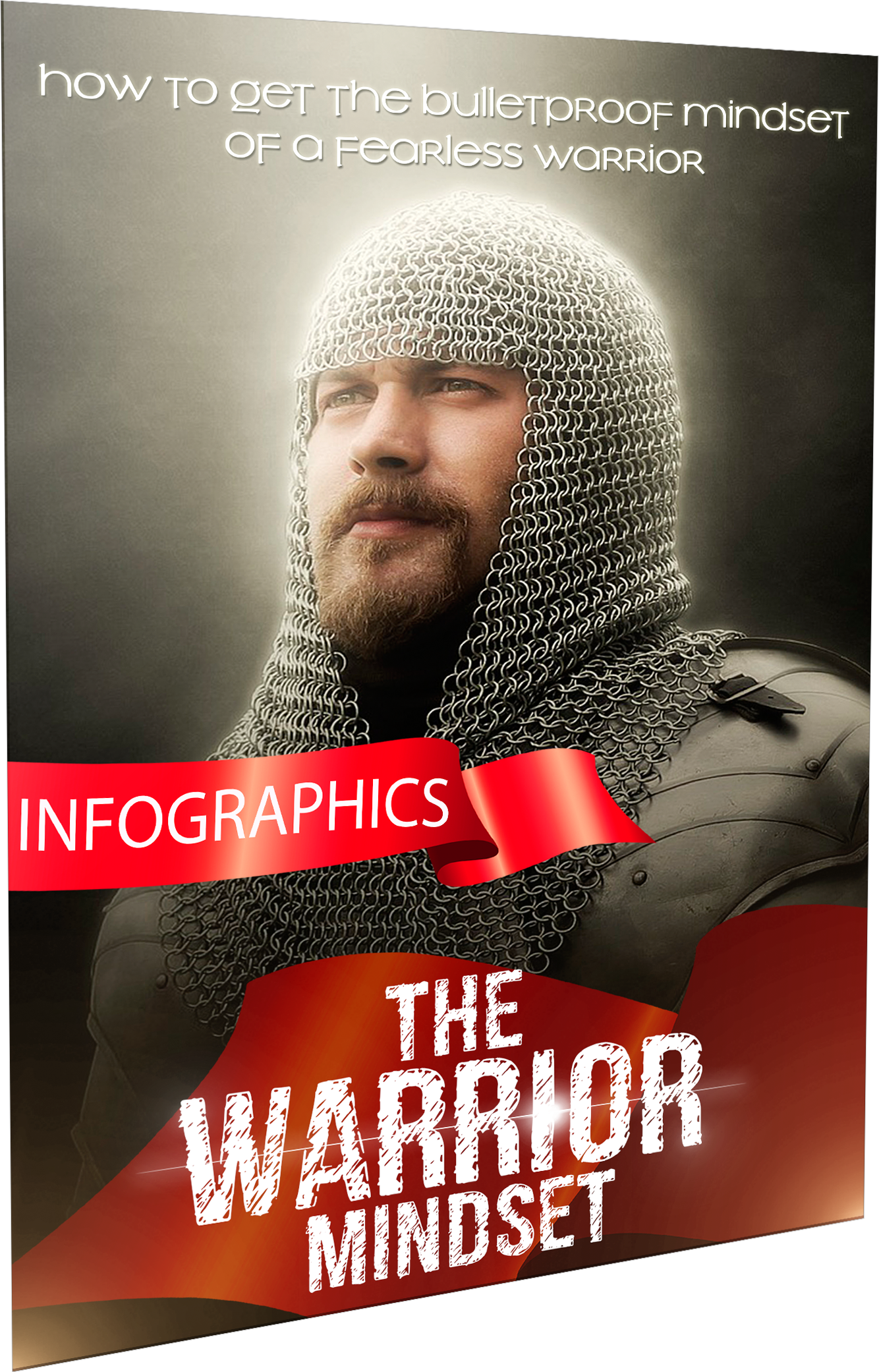 how to get the bulletproof mindset of a fearless warrior

INFOGRAPHICS

THE WARRIOR MINDSET